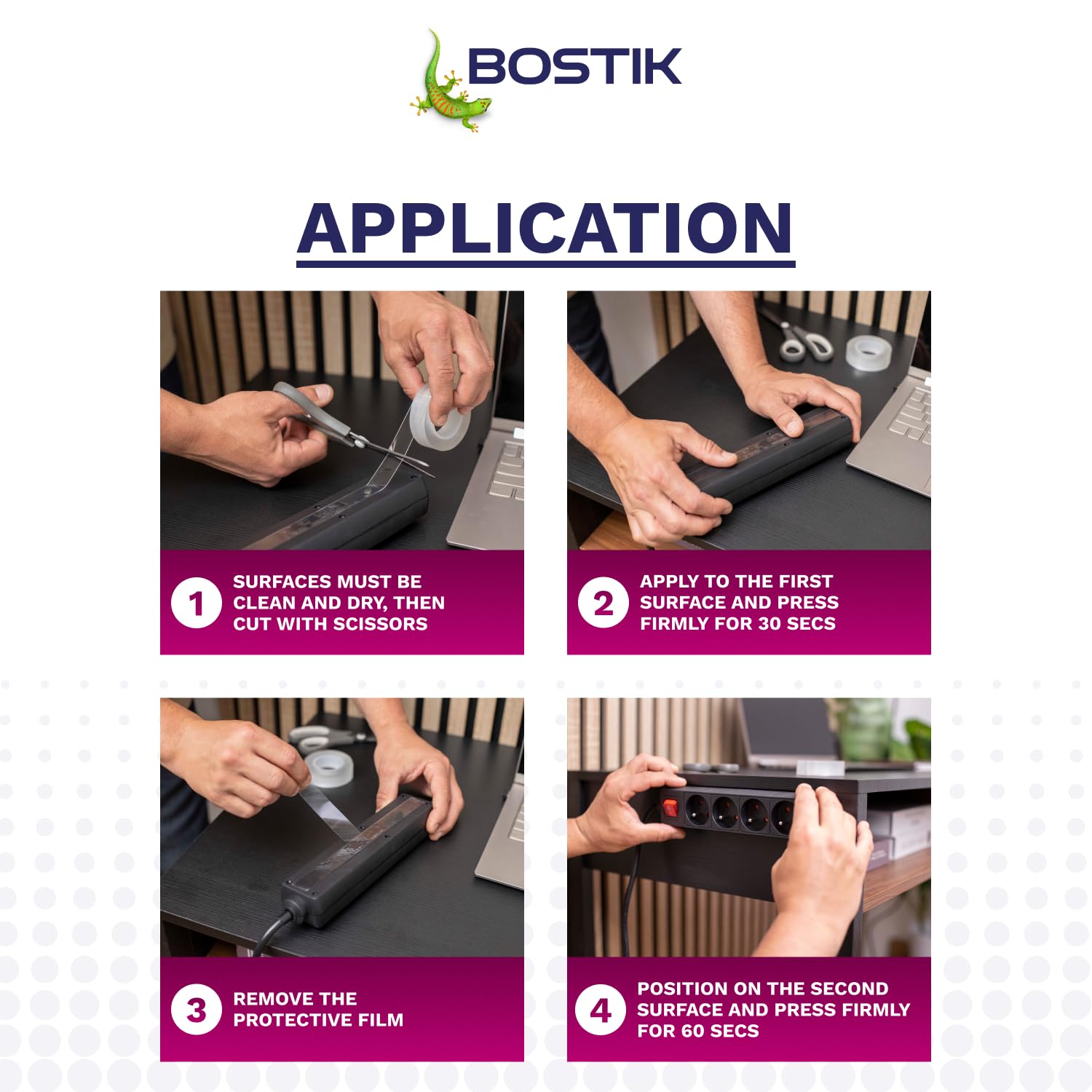 BOSTIK

APPLICATION

1 SURFACES MUST BE CLEAN AND DRY, THEN CUT WITH SCISSORS

2 APPLY TO THE FIRST SURFACE AND PRESS FIRMLY FOR 30 SECS

3 REMOVE THE PROTECTIVE FILM

4 POSITION ON THE SECOND SURFACE AND PRESS FIRMLY FOR 60 SECS