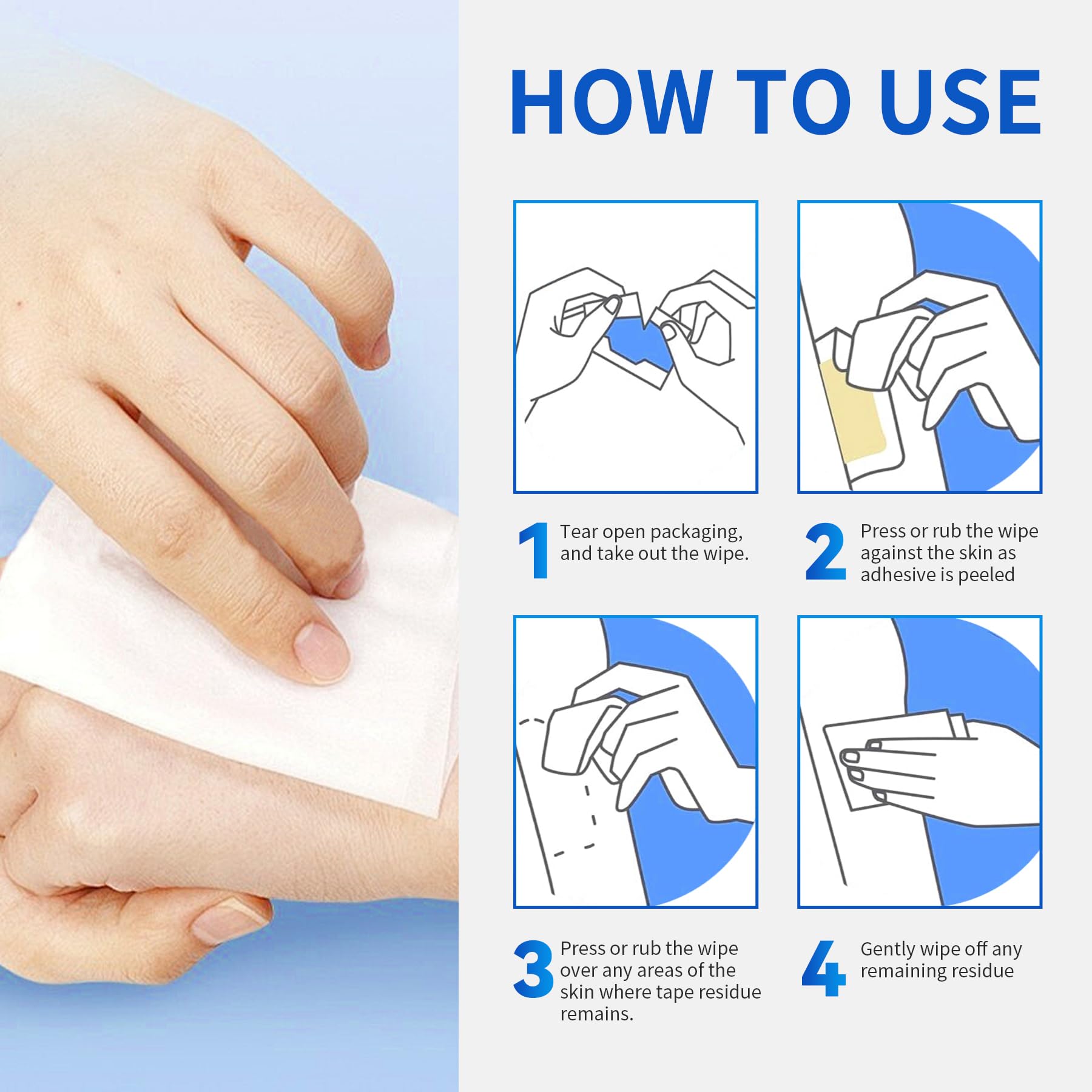 HOW TO USE

1 Tear open packaging, and take out the wipe.

2 Press or rub the wipe against the skin as adhesive is peeled

3 Press or rub the wipe over any areas of the skin where tape residue remains.

4 Gently wipe off any remaining residue