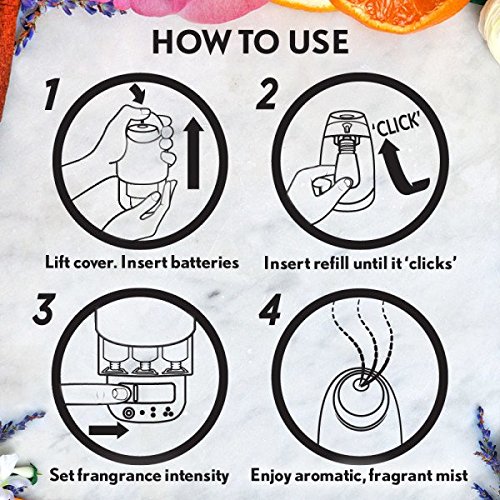 HOW TO USE

1

Lift cover. Insert batteries

2

'CLICK'

Insert refill until it 'clicks'

3

Set frangrance intensity

4

Enjoy aromatic, fragrant mist